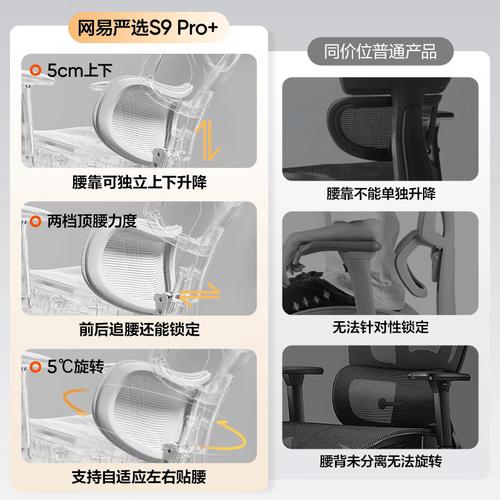 网易严选S9 Pro+

5cm上下

腰靠可独立上下升降

两档顶腰力度

前后追腰还能锁定

5℃旋转

支持自适应左右贴腰

同价位普通产品

腰靠不能单独升降

无法针对性锁定

腰背未分离无法旋转